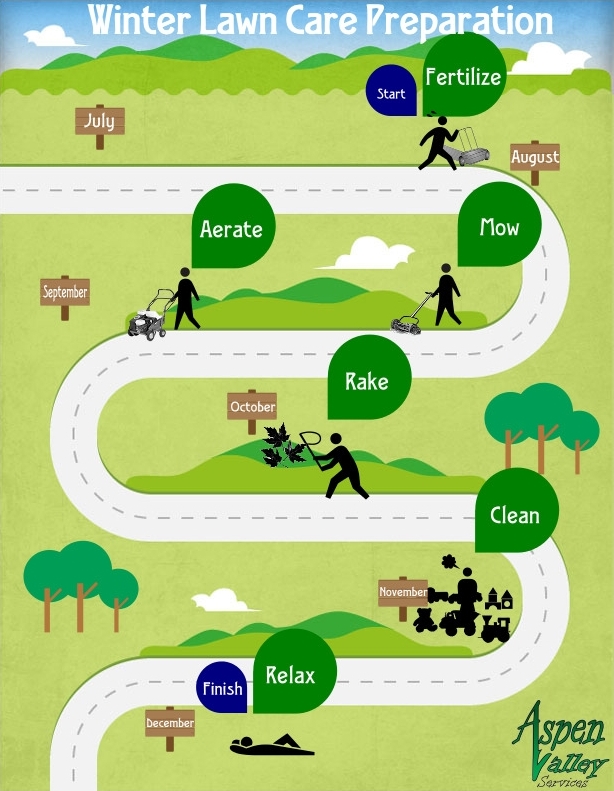 Winter Lawn Care Preparation

Start

Fertilize

July

August

Aerate

Mow

September

Rake

October

Clean

November

Finish

Relax

December

Aspen Valley Services