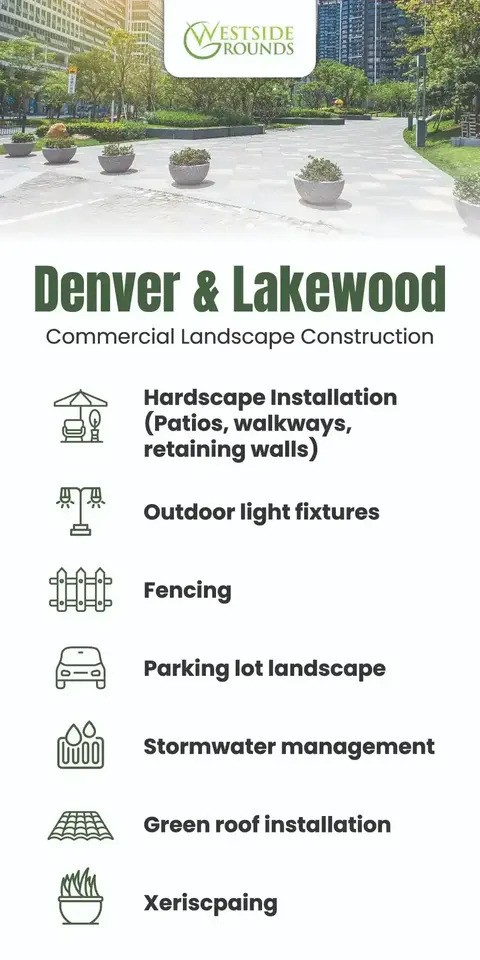 WESTSIDE GROUNDS

Denver & Lakewood

Commercial Landscape Construction

Hardscape Installation (Patios, walkways, retaining walls)

Outdoor light fixtures

Fencing

Parking lot landscape

Stormwater management

Green roof installation

Xeriscpaing